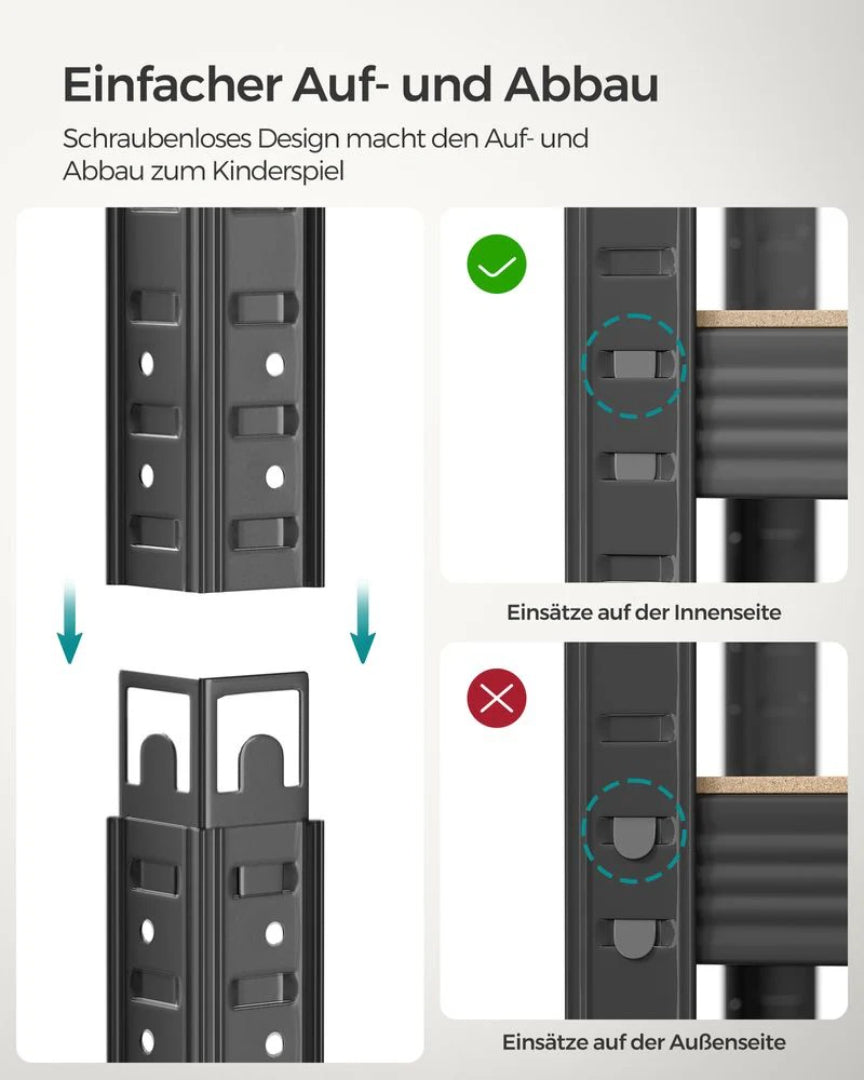 Einfacher Auf- und Abbau

Schraubenloses Design macht den Auf- und Abbau zum Kinderspiel

Einsätze auf der Innenseite

Einsätze auf der Außenseite